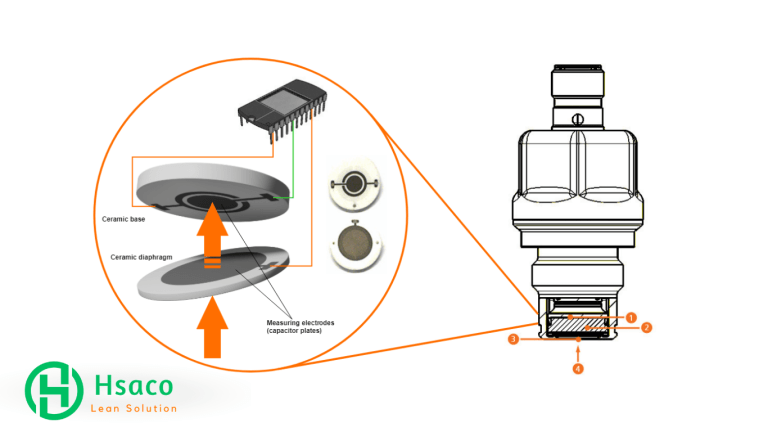 Ceramic base

Ceramic diaphragm

Measuring electrodes (capacitor plates)

1

2

3

4

Hsaco

Lean Solution